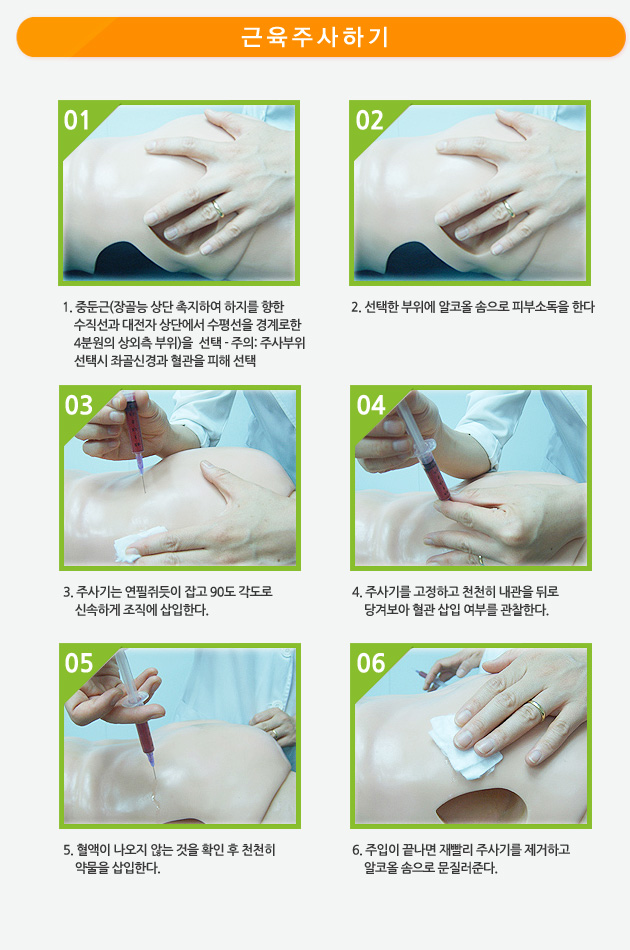 근육주사하기

01

1. 중둔근(장골능 상단 촉지하여 하지를 향한 수직선과 대전자 상단에서 수평선을 경계로한 4분원의 상외측 부위)을 선택 - 주의: 주사부위 선택시 좌골신경과 혈관을 피해 선택

02

2. 선택한 부위에 알코올 솜으로 피부소독을 한다

03

3. 주사기는 연필쥐듯이 잡고 90도 각도로 신속하게 조직에 삽입한다.

04

4. 주사기를 고정하고 천천히 내관을 뒤로 당겨보아 혈관 삽입 여부를 관찰한다.

05

5. 혈액이 나오지 않는 것을 확인 후 천천히 약물을 삽입한다.

06

6. 주입이 끝나면 재빨리 주사기를 제거하고 알코올 솜으로 문질러준다.